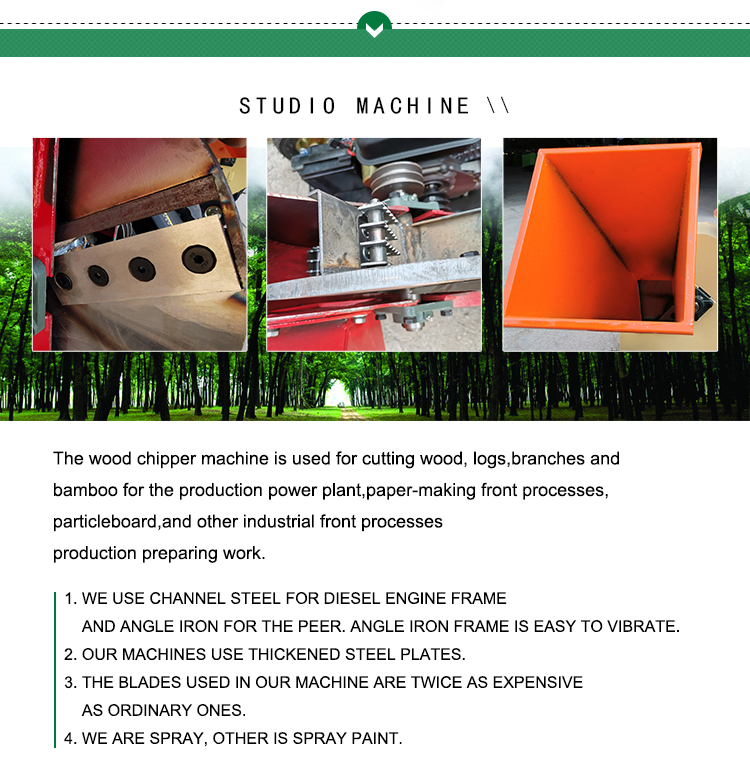 STUDIO MACHINE \\

The wood chipper machine is used for cutting wood, logs,branches and bamboo for the production power plant,paper-making front processes, particleboard,and other industrial front processes production preparing work.

1. WE USE CHANNEL STEEL FOR DIESEL ENGINE FRAME AND ANGLE IRON FOR THE PEER. ANGLE IRON FRAME IS EASY TO VIBRATE.
2. OUR MACHINES USE THICKENED STEEL PLATES.
3. THE BLADES USED IN OUR MACHINE ARE TWICE AS EXPENSIVE AS ORDINARY ONES.
4. WE ARE SPRAY, OTHER IS SPRAY PAINT.